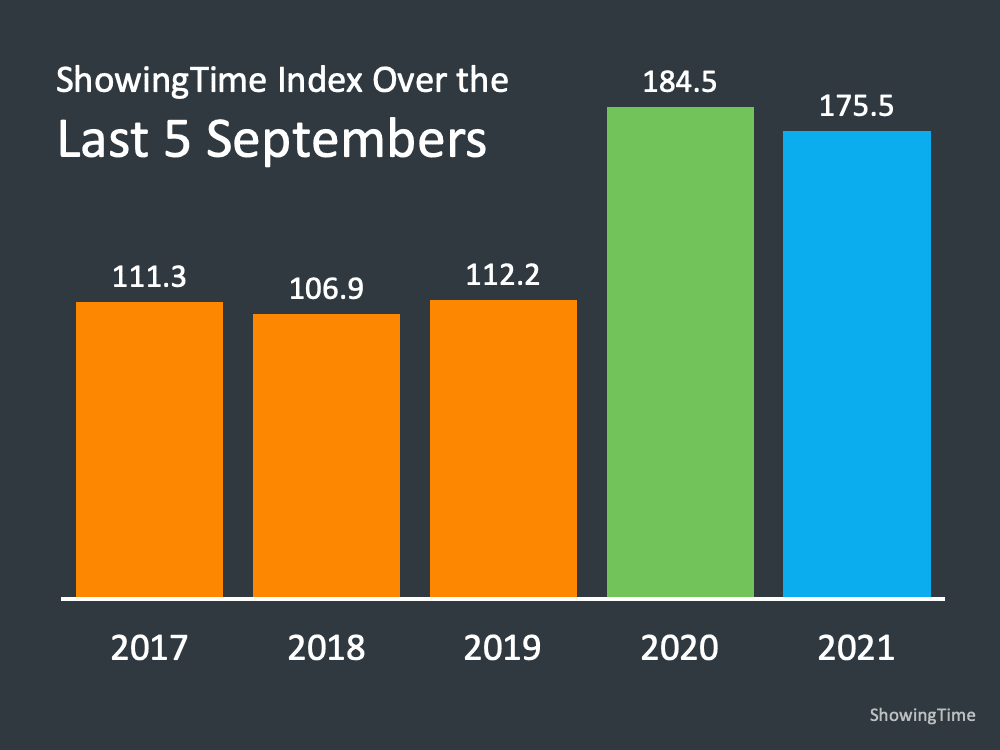 ShowingTime Index Over the
Last 5 Septembers

111.3
106.9
112.2
184.5
175.5

2017
2018
2019
2020
2021

ShowingTime